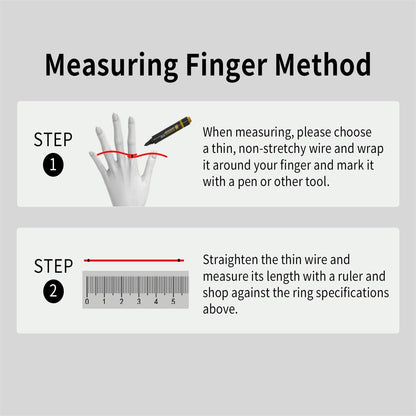 Measuring Finger Method

STEP
1

When measuring, please choose a thin, non-stretchy wire and wrap it around your finger and mark it with a pen or other tool.

STEP
2

0 1 2 3 4 5

Straighten the thin wire and measure its length with a ruler and shop against the ring specifications above.